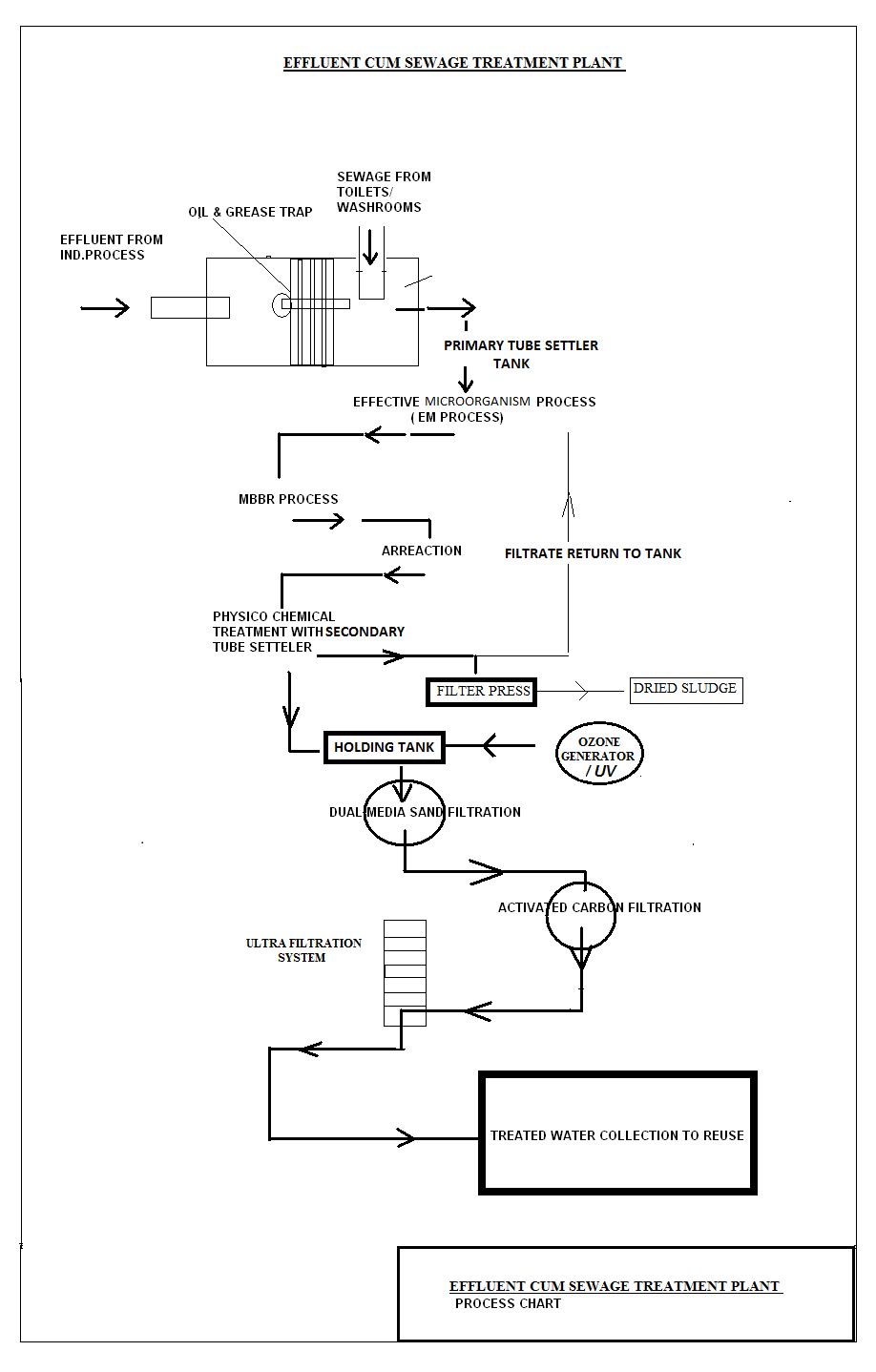 EFFLUENT CUM SEWAGE TREATMENT PLANT

SEWAGE FROM TOILETS/ WASHROOMS

OIL & GREASE TRAP

EFFLUENT FROM IND.PROCESS

PRIMARY TUBE SETTLER TANK

EFFECTIVE MICROORGANISM PROCESS ( EM PROCESS)

MBBR PROCESS

ARREACTION

FILTRATE RETURN TO TANK

PHYSICO CHEMICAL TREATMENT WITH SECONDARY TUBE SETTELER

FILTER PRESS

DRIED SLUDGE

HOLDING TANK

OZONE GENERATOR / UV

DUAL MEDIA SAND FILTRATION

ACTIVATED CARBON FILTRATION

ULTRA FILTRATION SYSTEM

TREATED WATER COLLECTION TO REUSE

EFFLUENT CUM SEWAGE TREATMENT PLANT
PROCESS CHART